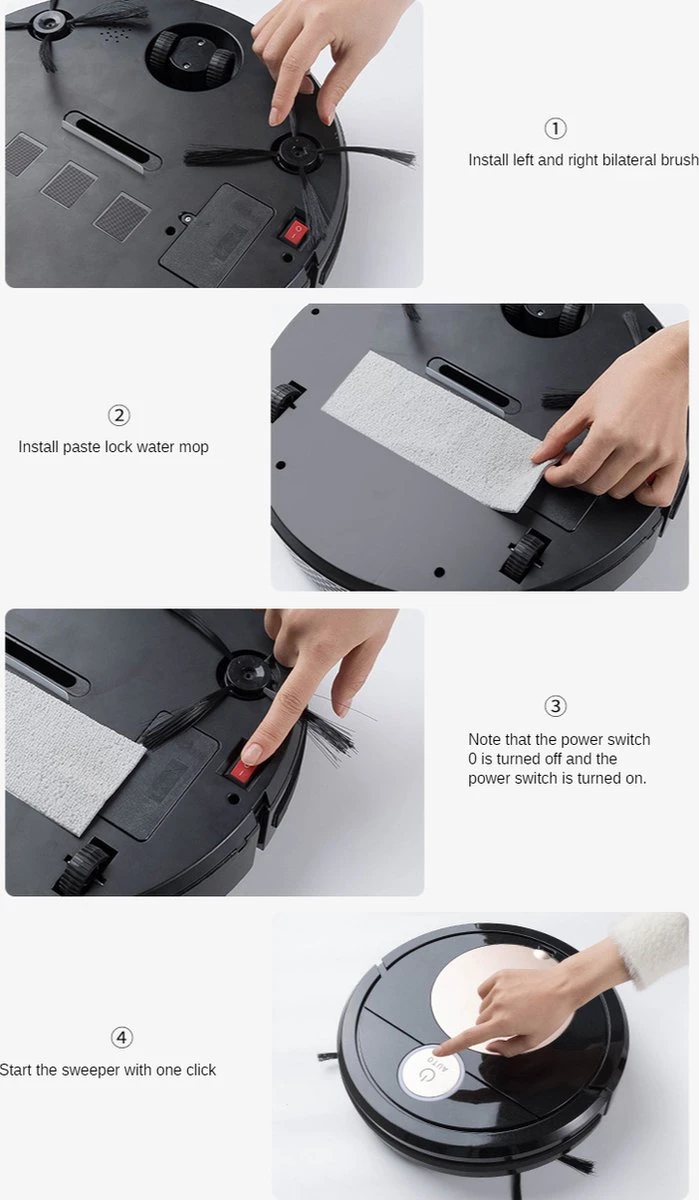 ①
Install left and right bilateral brush

②
Install paste lock water mop

③
Note that the power switch 0 is turned off and the power switch is turned on.

④
Start the sweeper with one click

AUTO