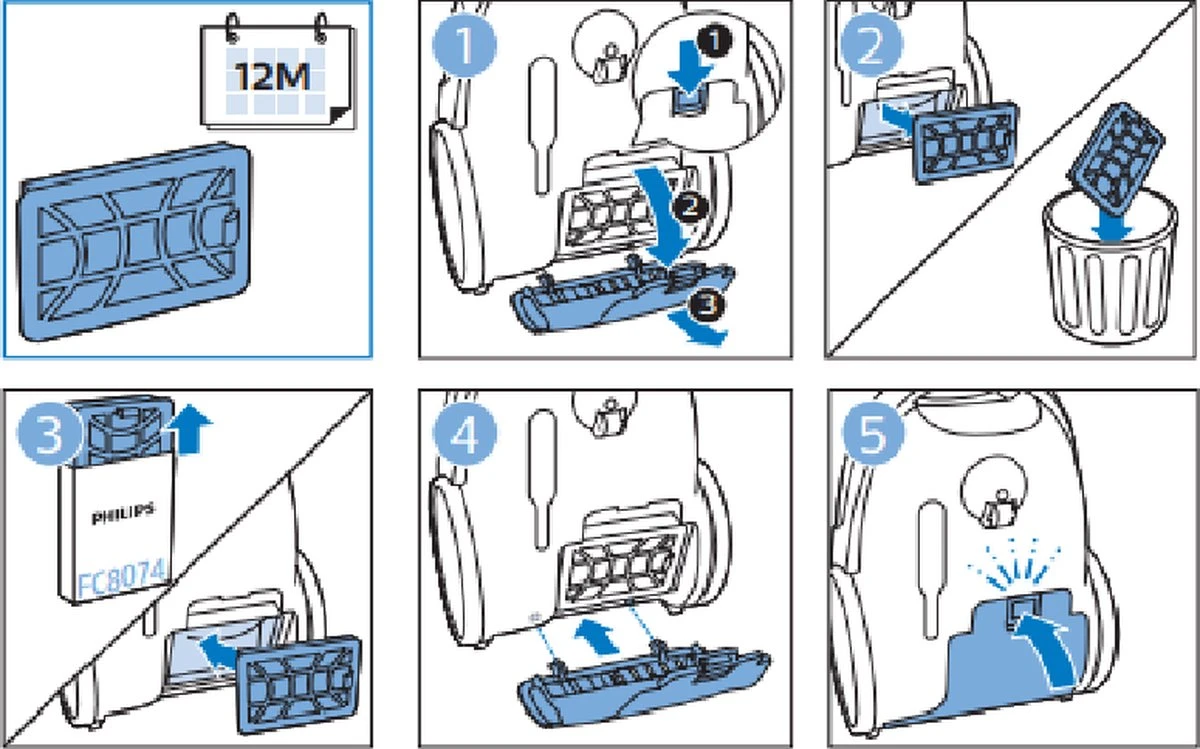 12M

1

1

2

3

2

3

PHILIPS

FC8074

4

5