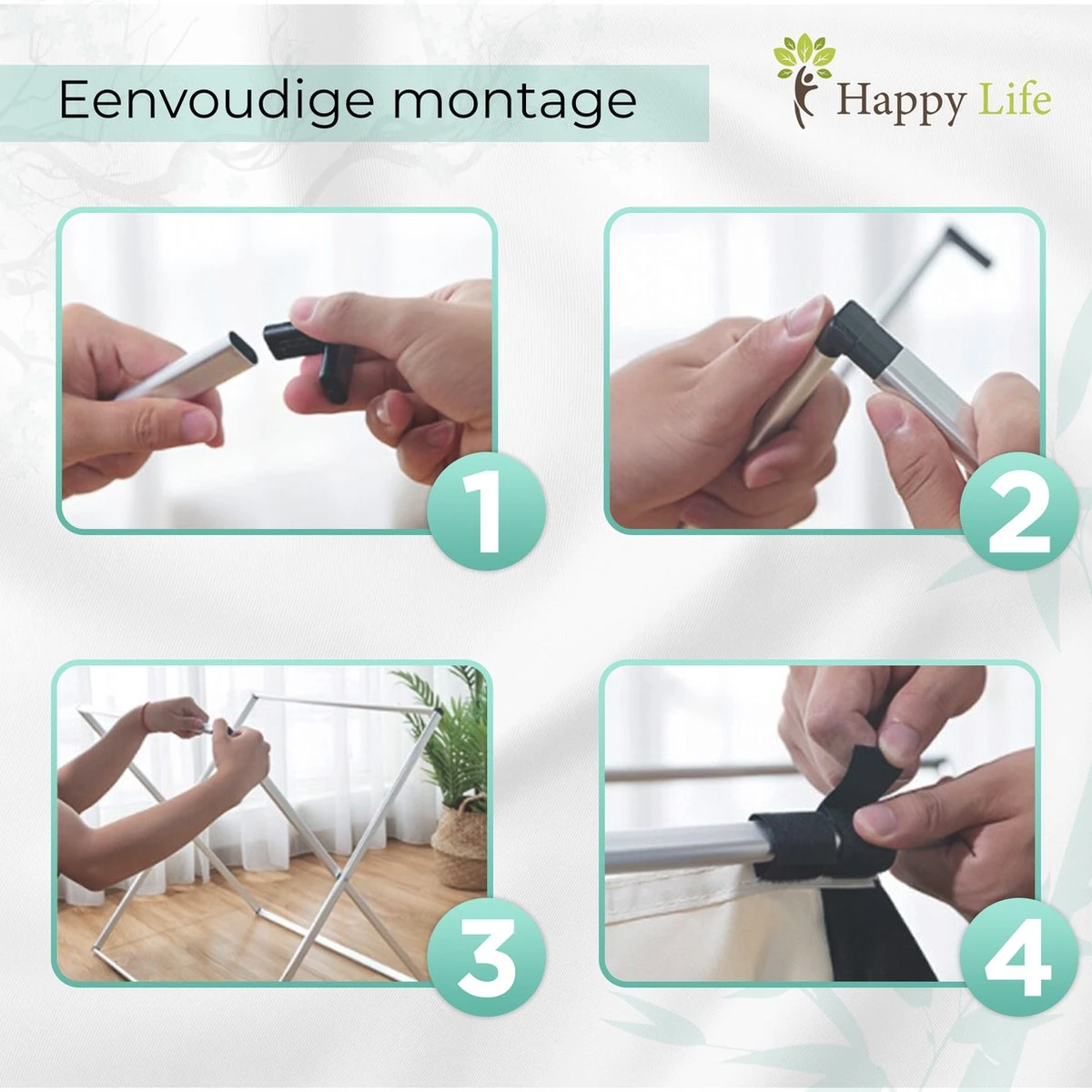 Eenvoudige montage

Happy Life

1

2

3

4