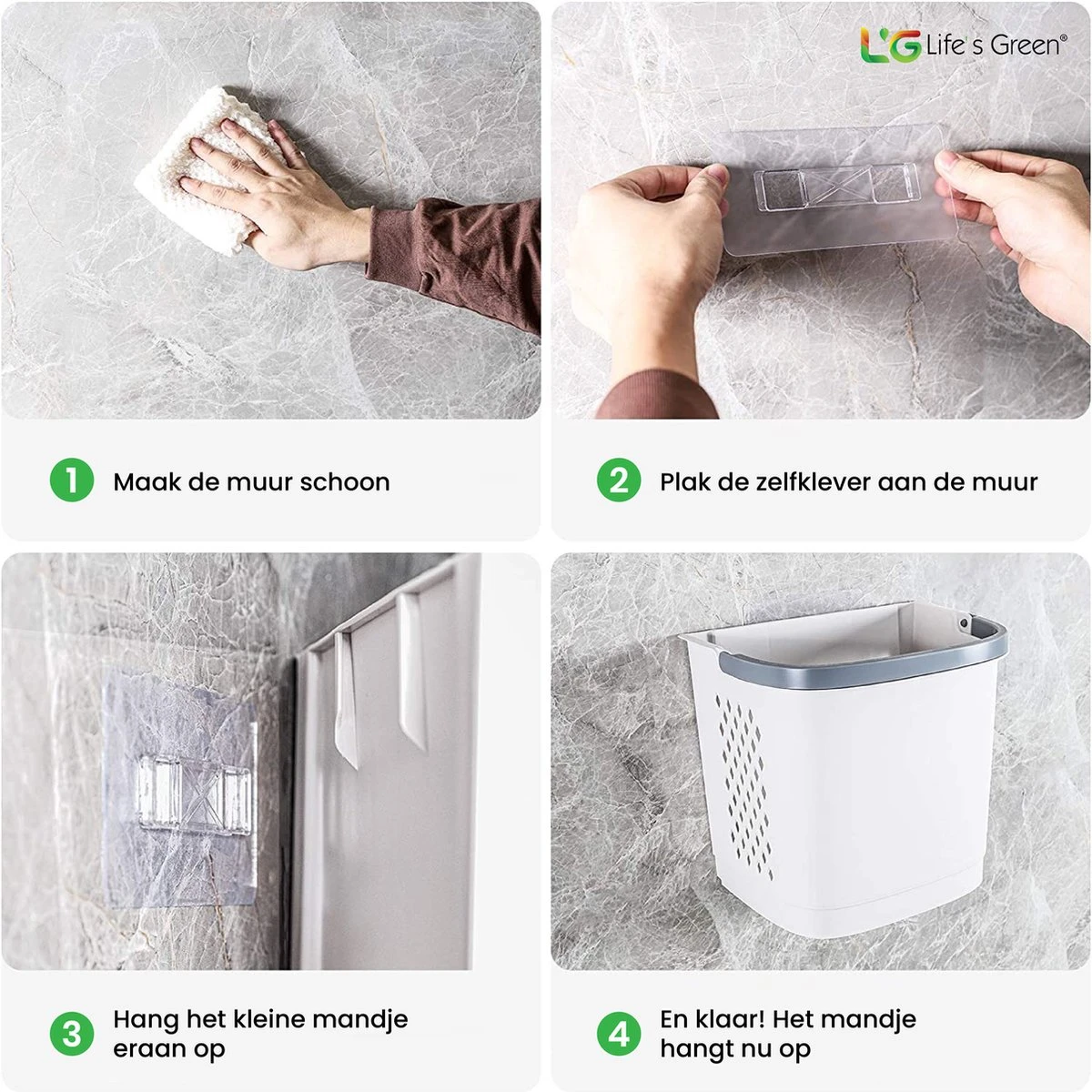 LG Life's Green®

1 Maak de muur schoon

2 Plak de zelfklever aan de muur

3 Hang het kleine mandje eraan op

4 En klaar! Het mandje hangt nu op