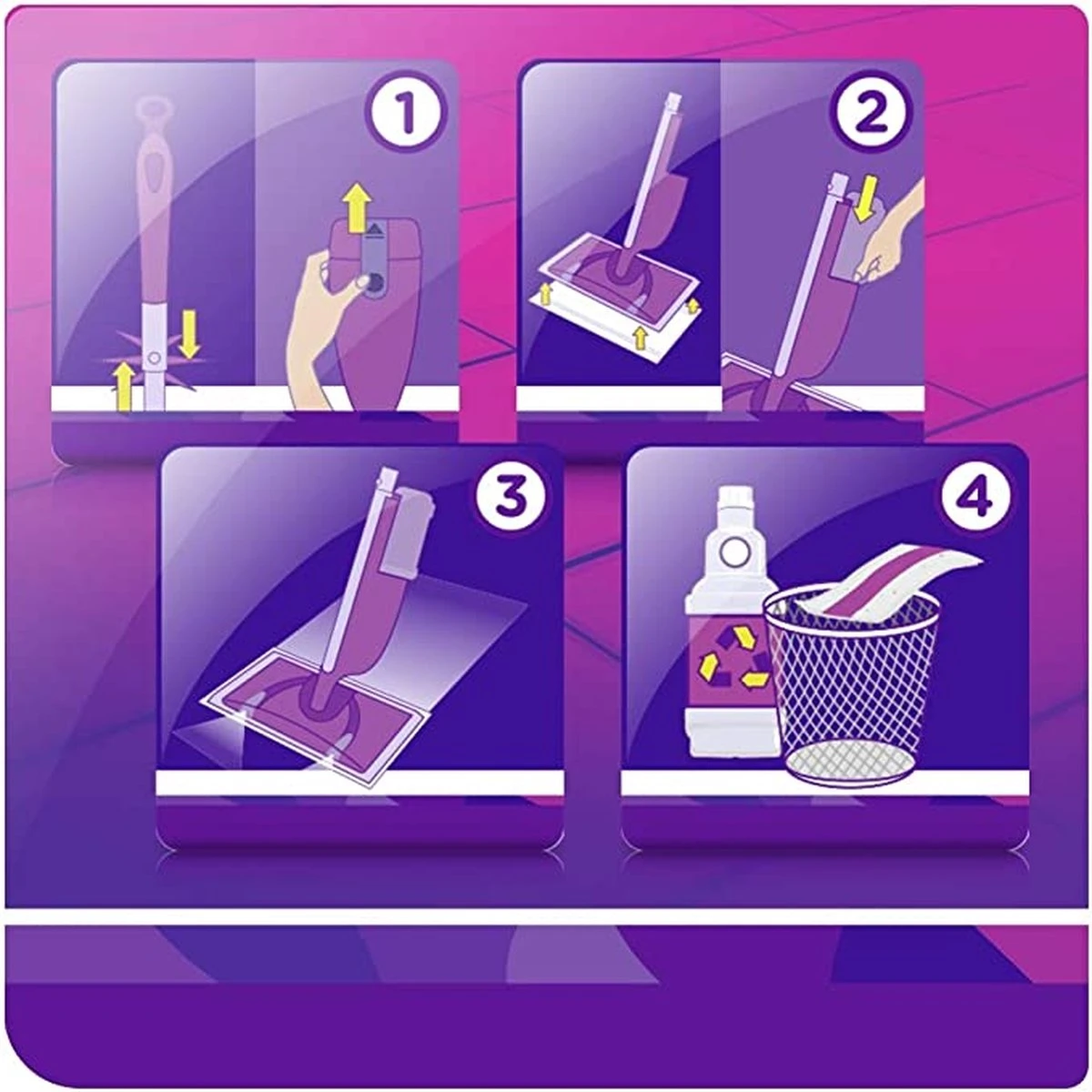 1

2

3

4