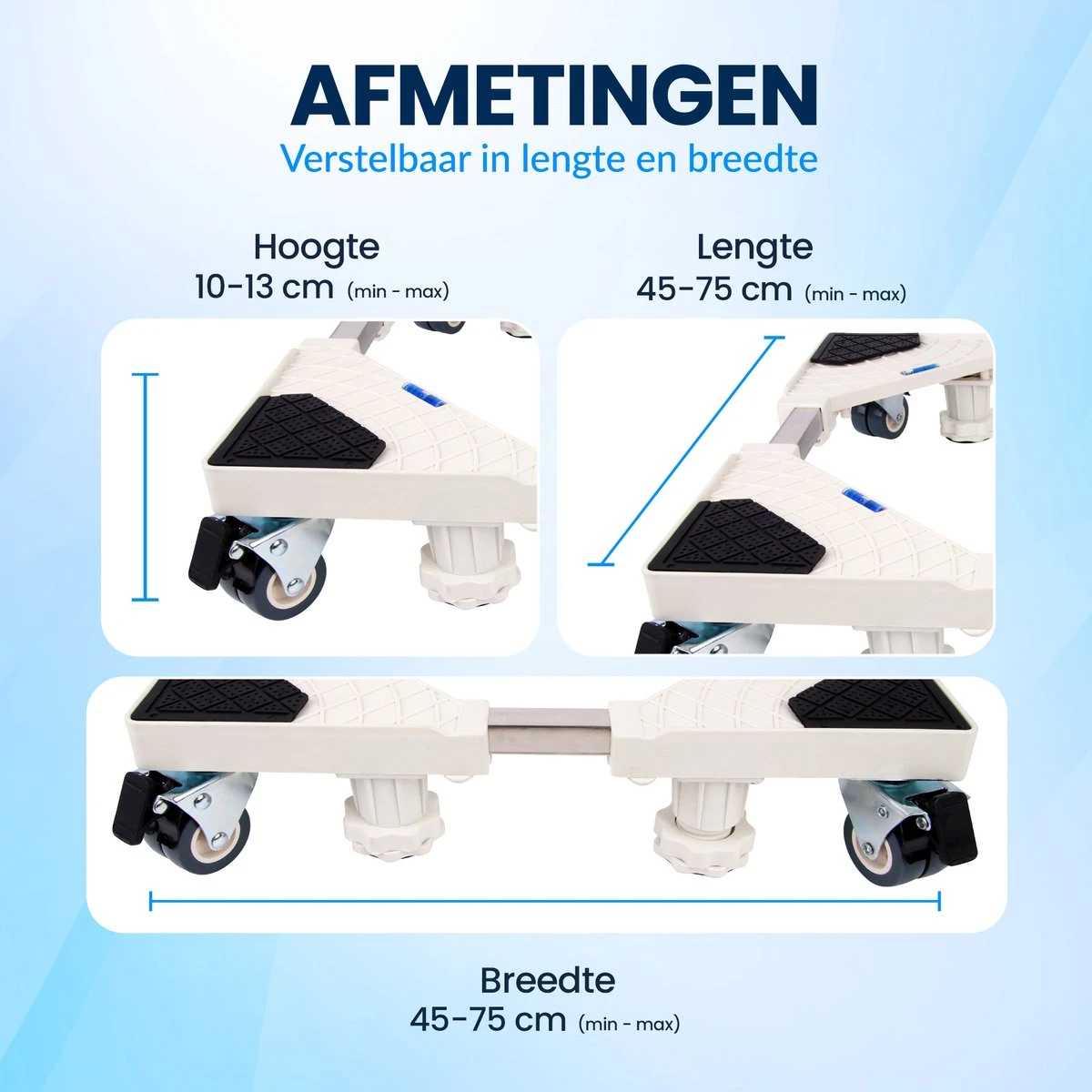 AFMETINGEN
Verstelbaar in lengte en breedte

Hoogte
10-13 cm (min - max)

Lengte
45-75 cm (min - max)

Breedte
45-75 cm (min - max)