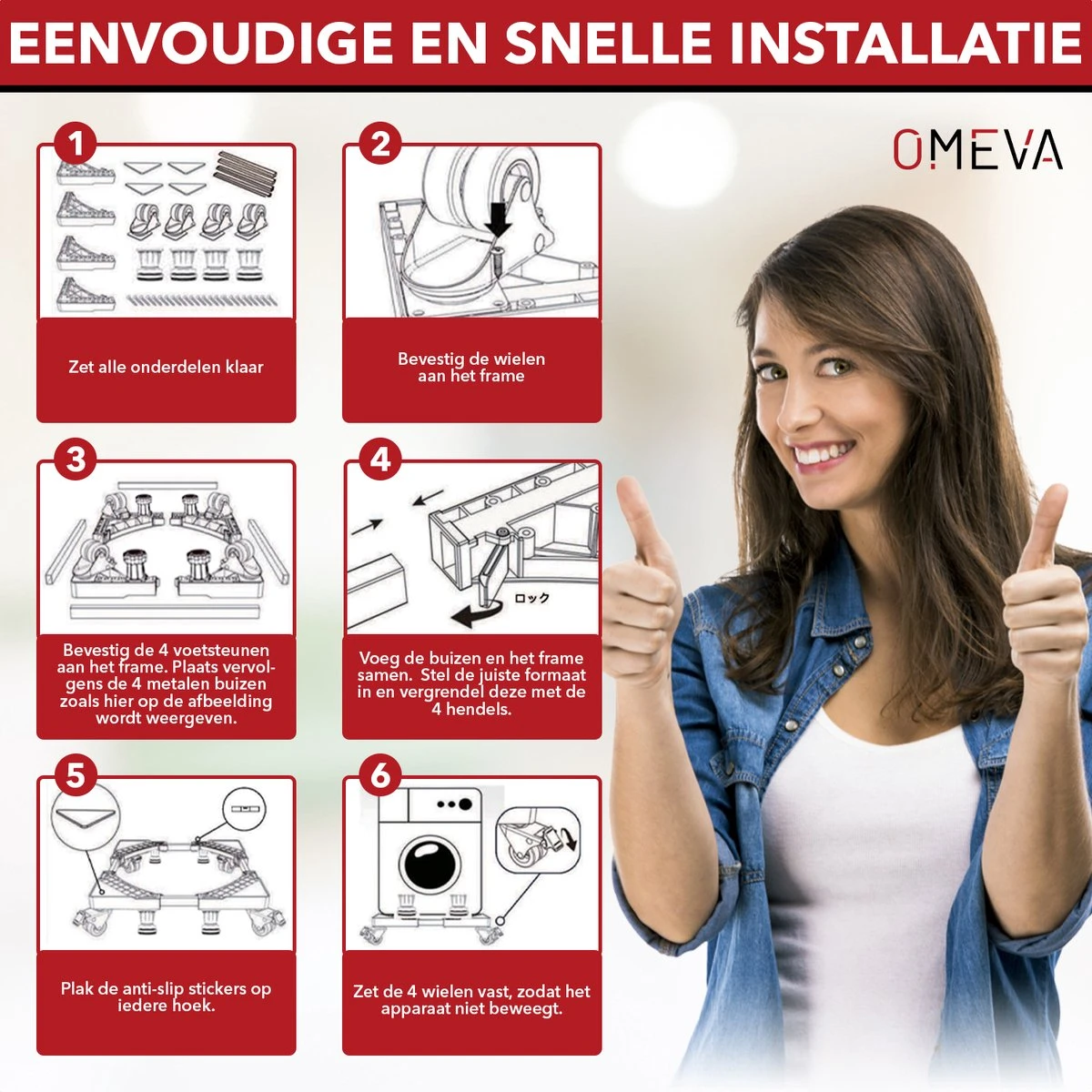 EENVOUDIGE EN SNELLE INSTALLATIE

OMEVA

1

Zet alle onderdelen klaar

2

Bevestig de wielen aan het frame

3

Bevestig de 4 voetsteunen aan het frame. Plaats vervolgens de 4 metalen buizen zoals hier op de afbeelding wordt weergeven.

4

ロック

Voeg de buizen en het frame samen. Stel de juiste formaat in en vergrendel deze met de 4 hendels.

5

Plak de anti-slip stickers op iedere hoek.

6

Zet de 4 wielen vast, zodat het apparaat niet beweegt.