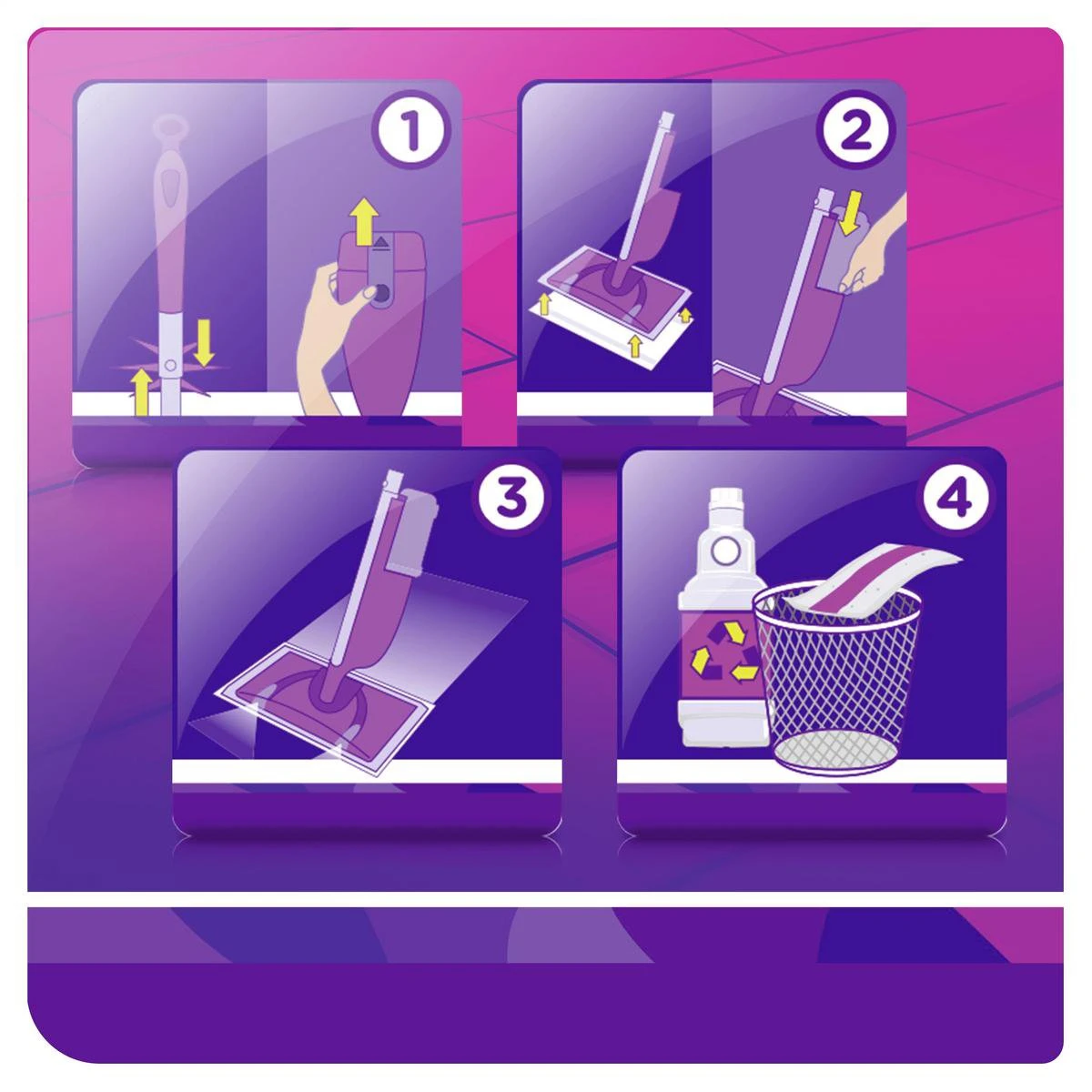 1

2

3

4