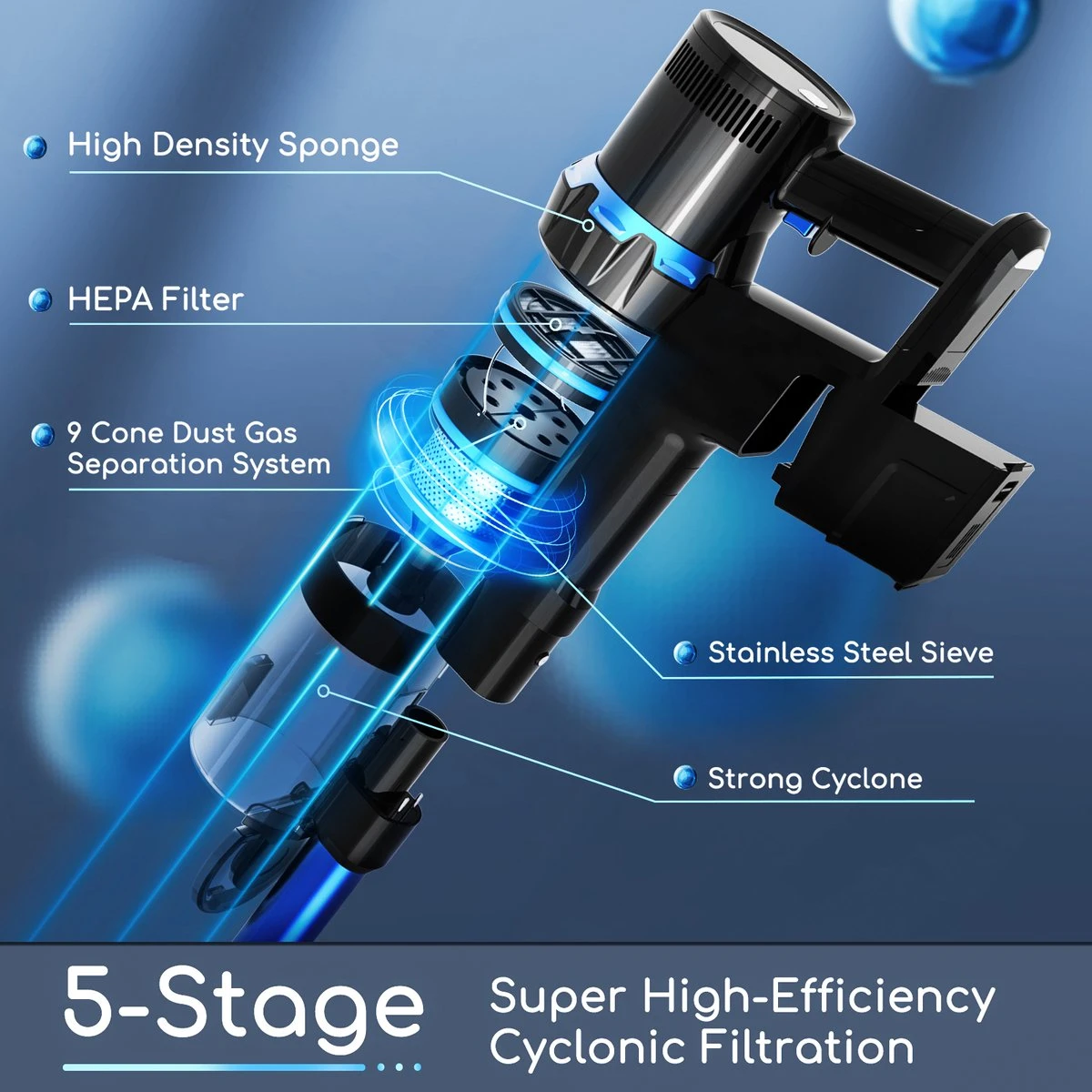 High Density Sponge

HEPA Filter

9 Cone Dust Gas Separation System

Stainless Steel Sieve

Strong Cyclone

5-Stage

Super High-Efficiency Cyclonic Filtration