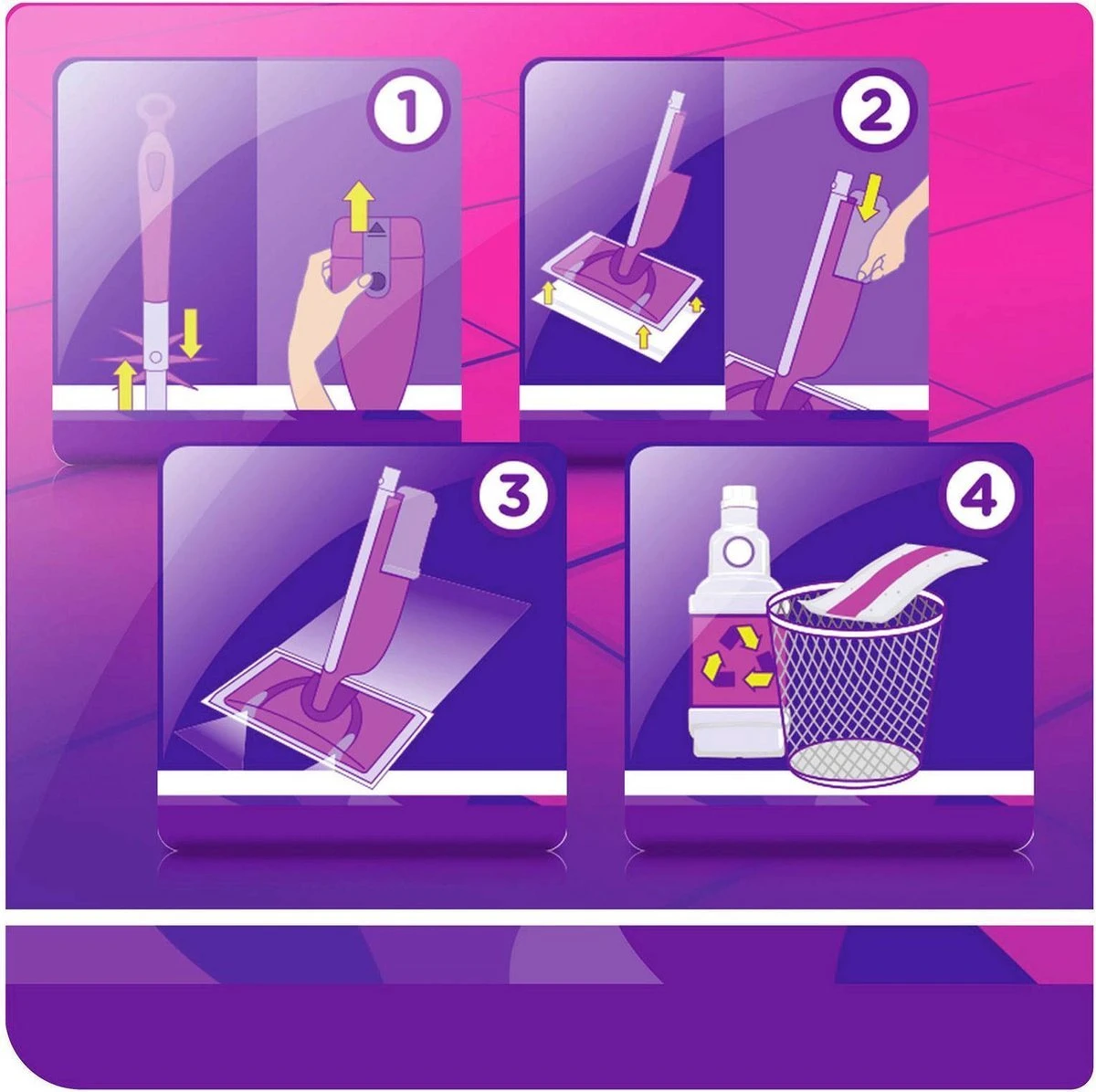 1

2

3

4