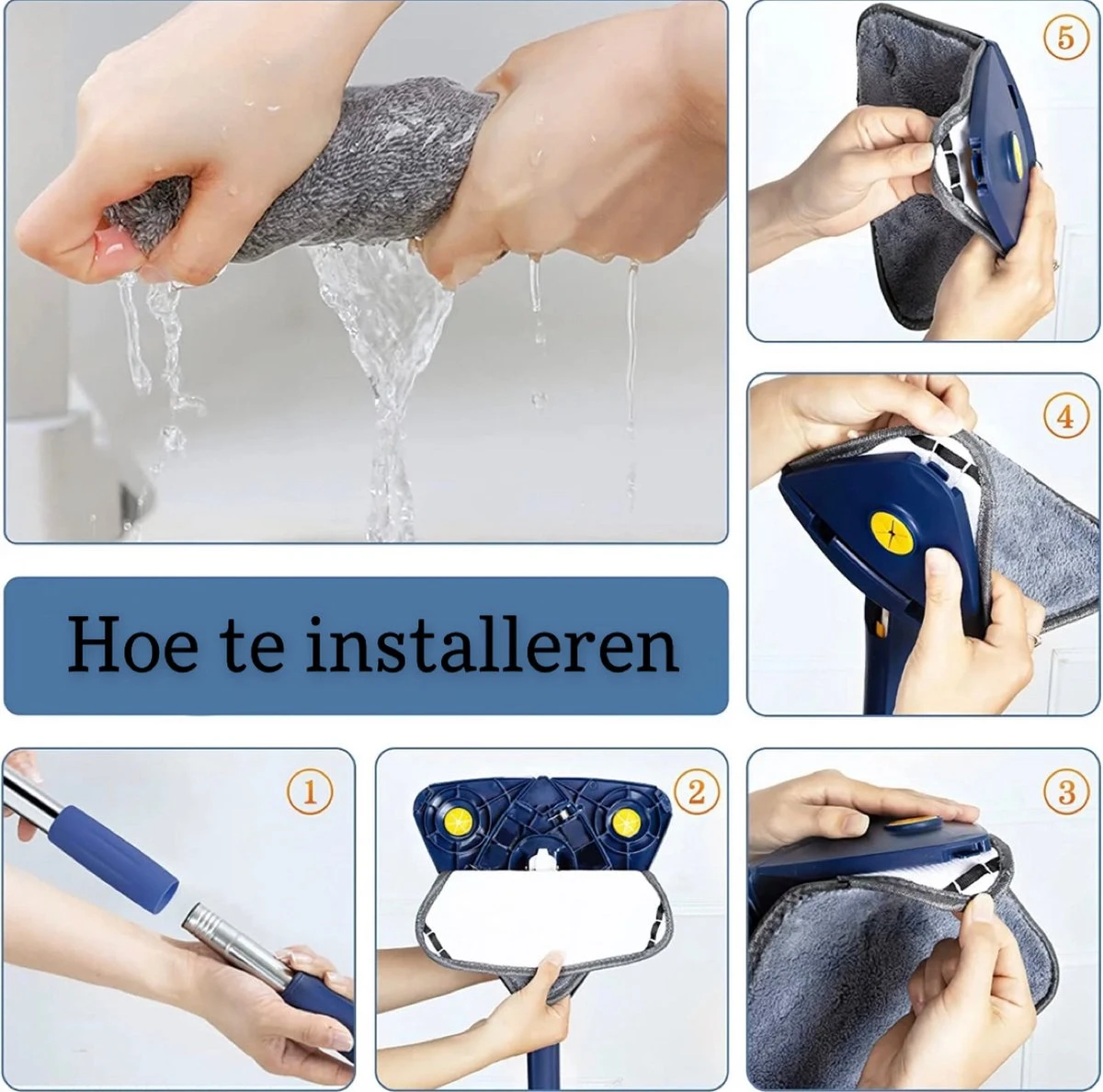 5

4

Hoe te installeren

1

2

3