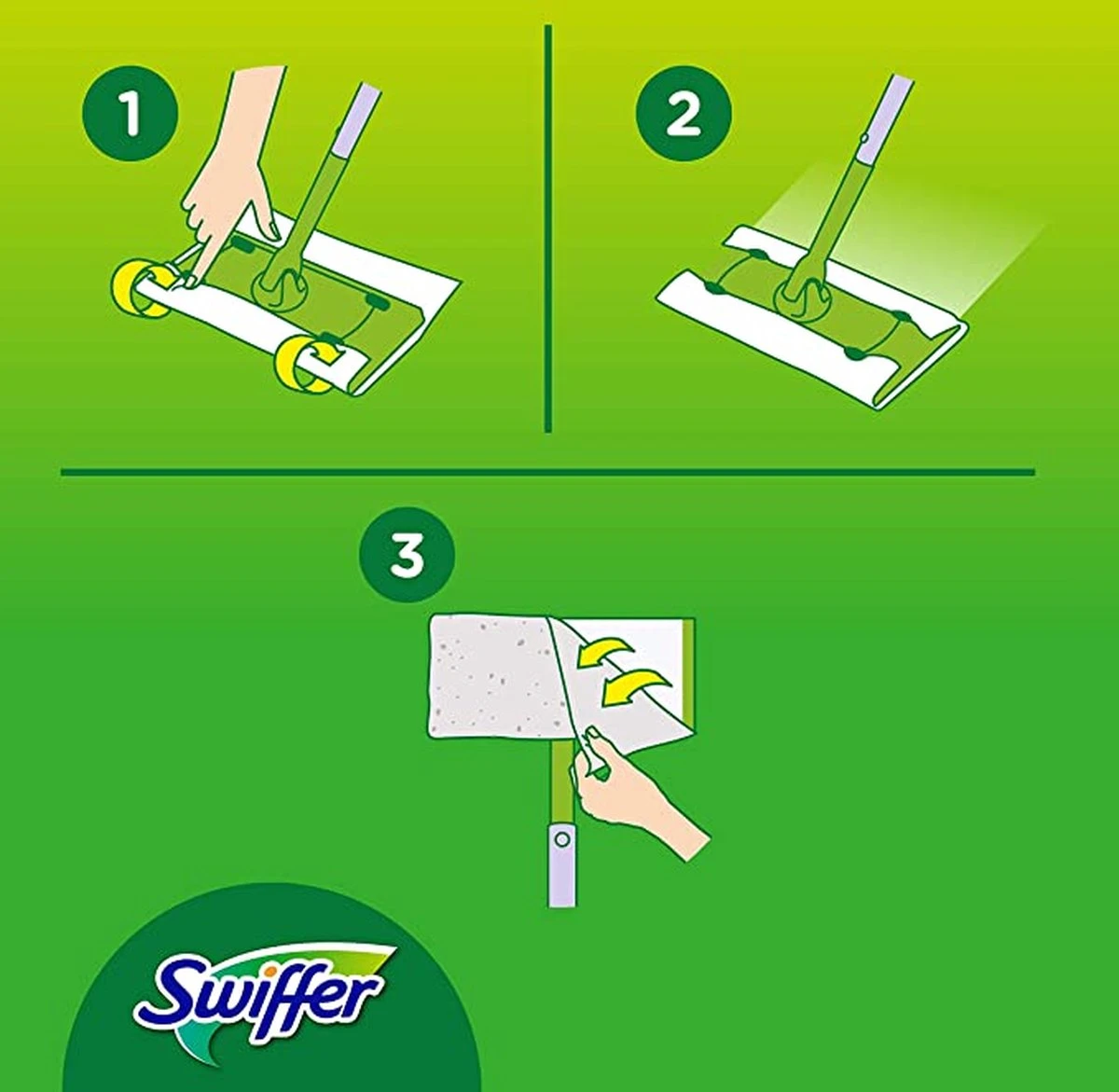 1

2

3

Swiffer