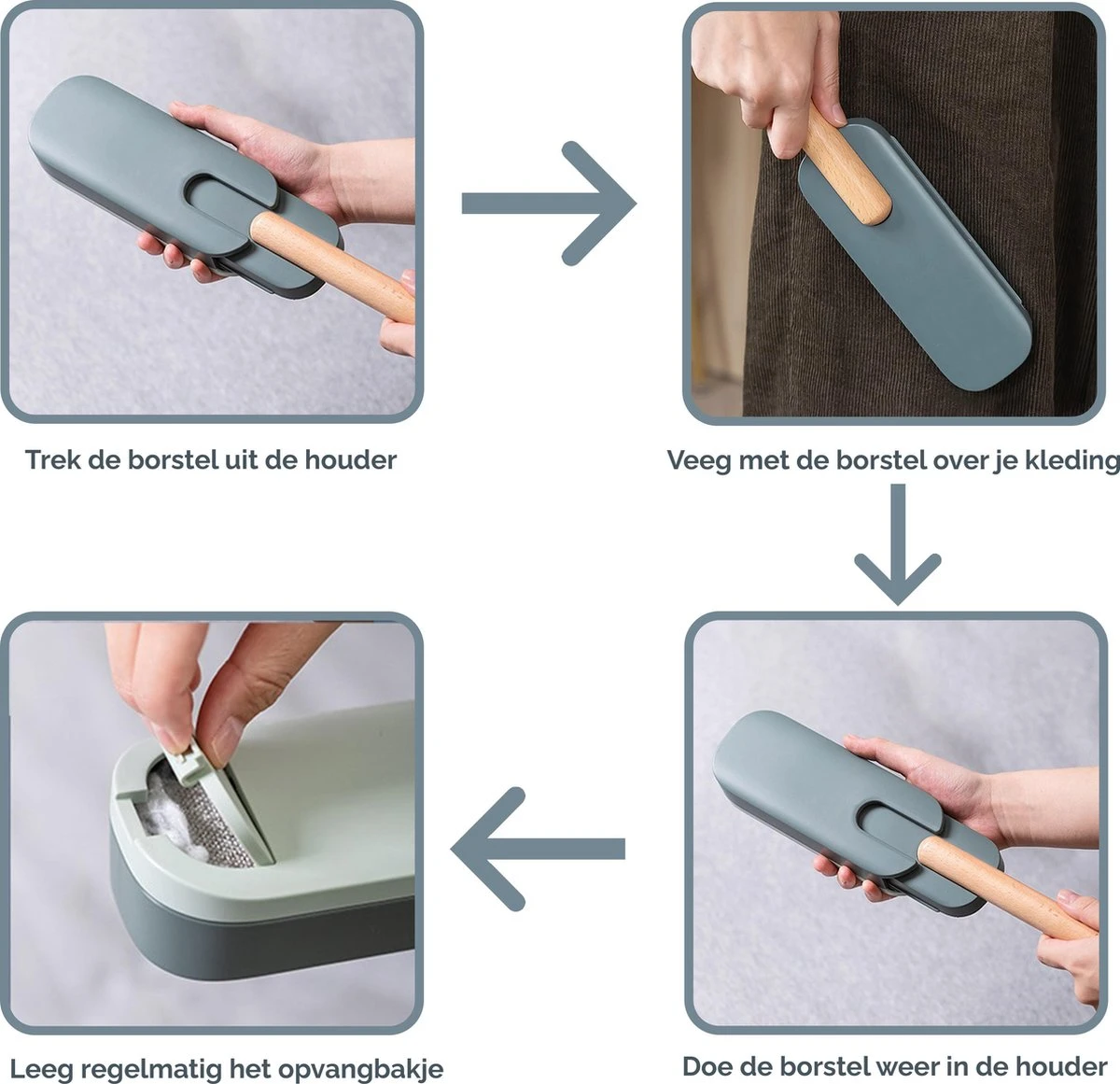 Trek de borstel uit de houder

Veeg met de borstel over je kleding

Doe de borstel weer in de houder

Leeg regelmatig het opvangbakje