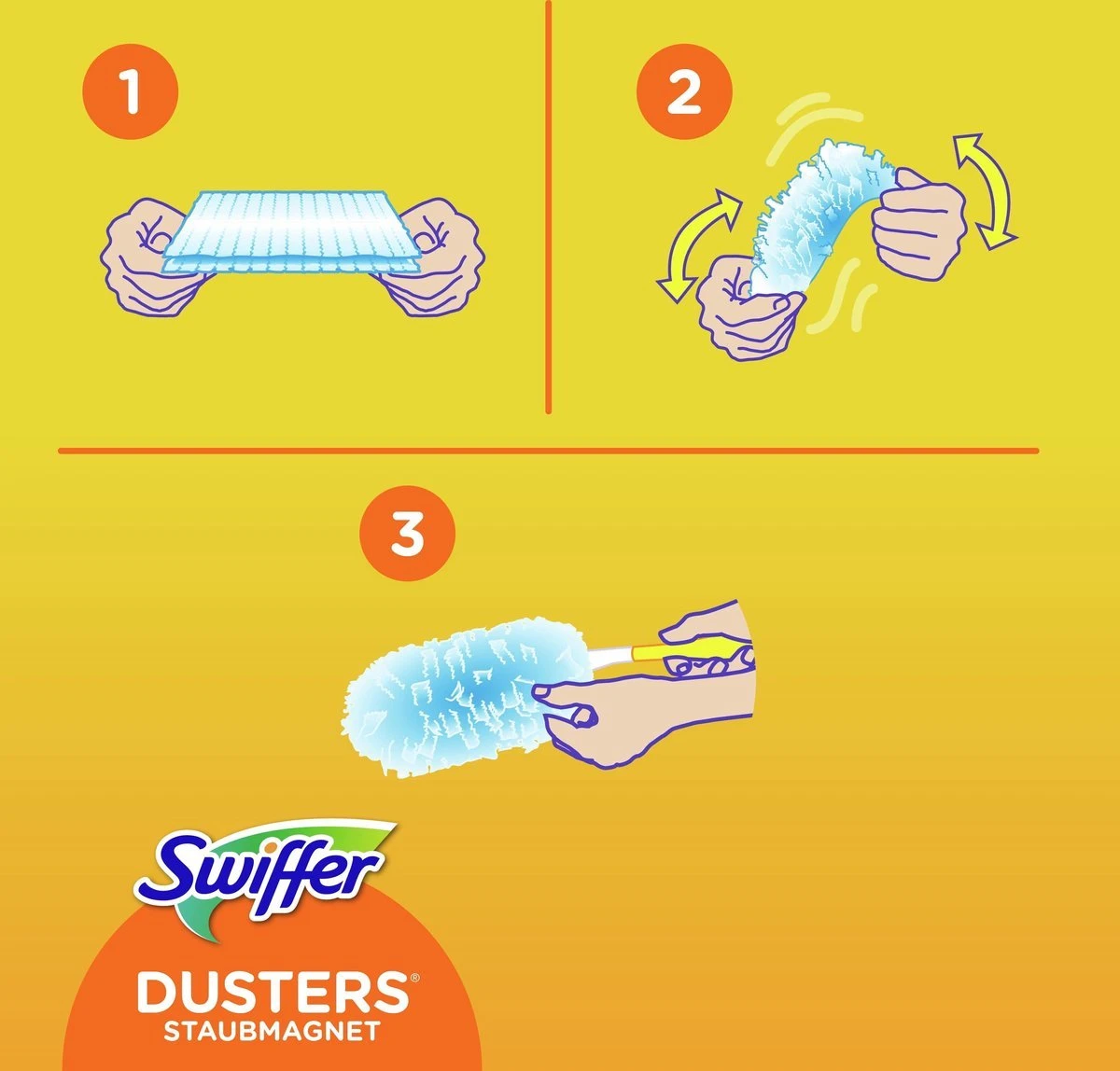 1

2

3

Swiffer

DUSTERS®
STAUBMAGNET