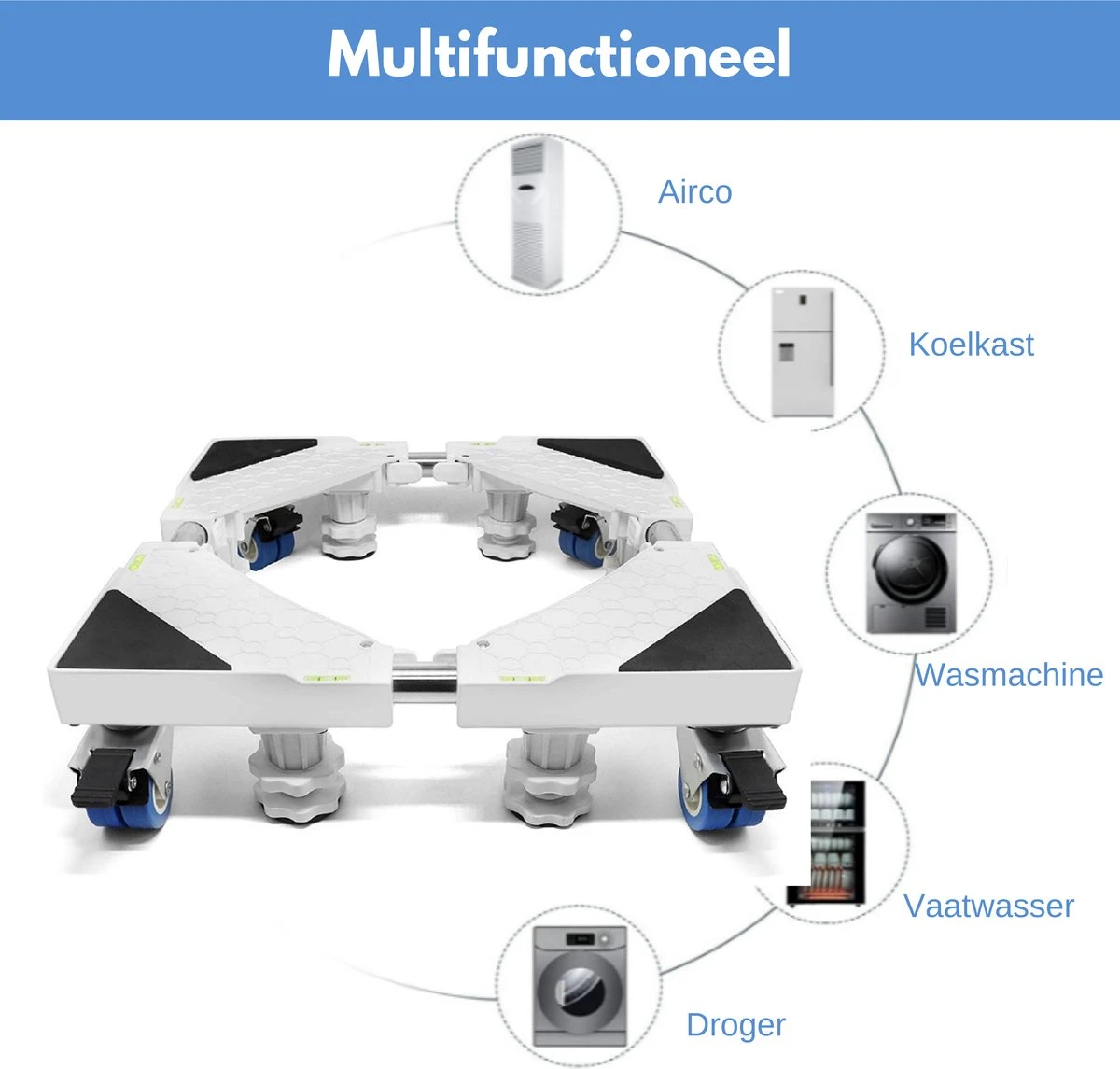 Multifunctioneel

Airco

Koelkast

Wasmachine

Vaatwasser

Droger