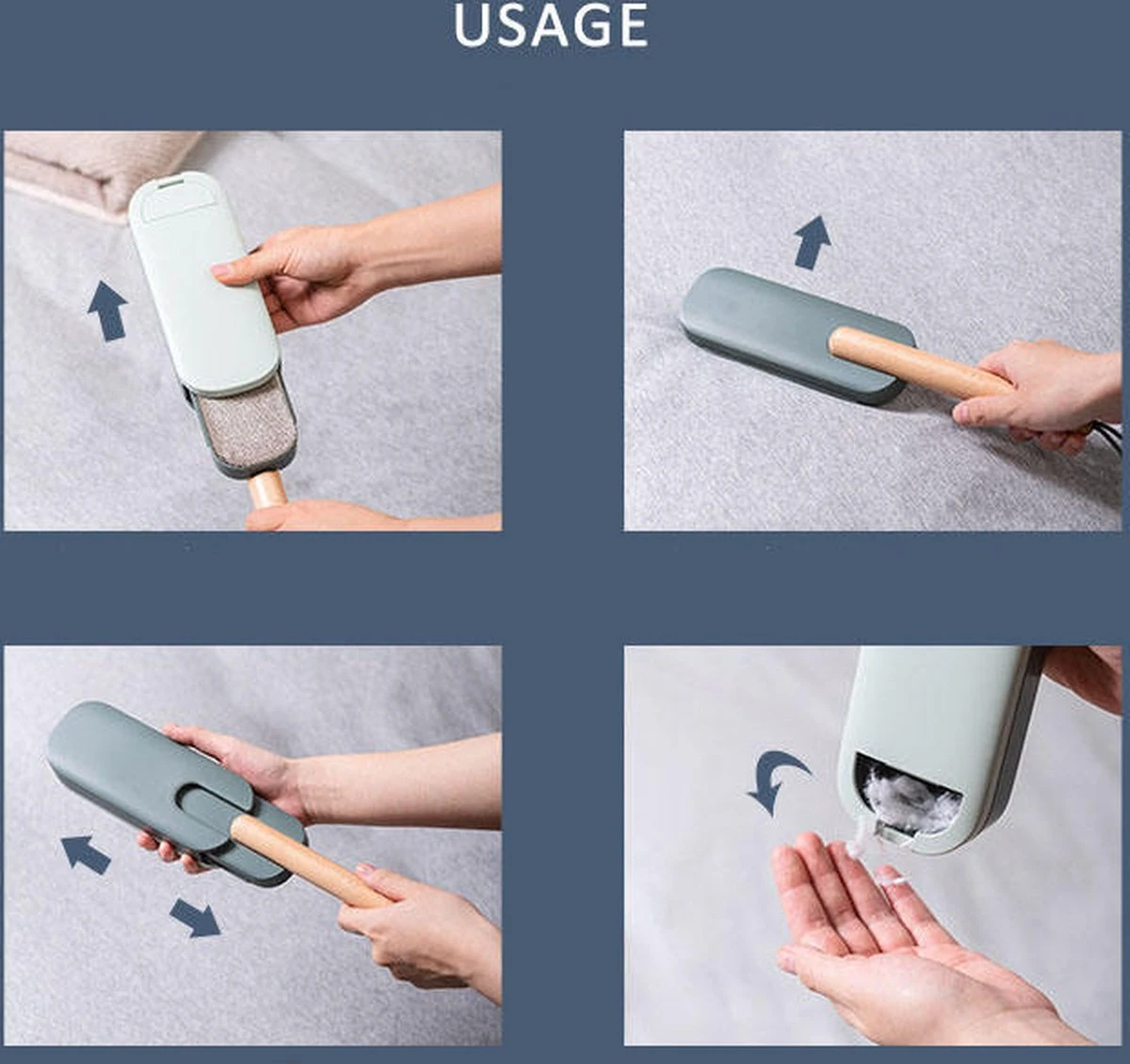 USAGE