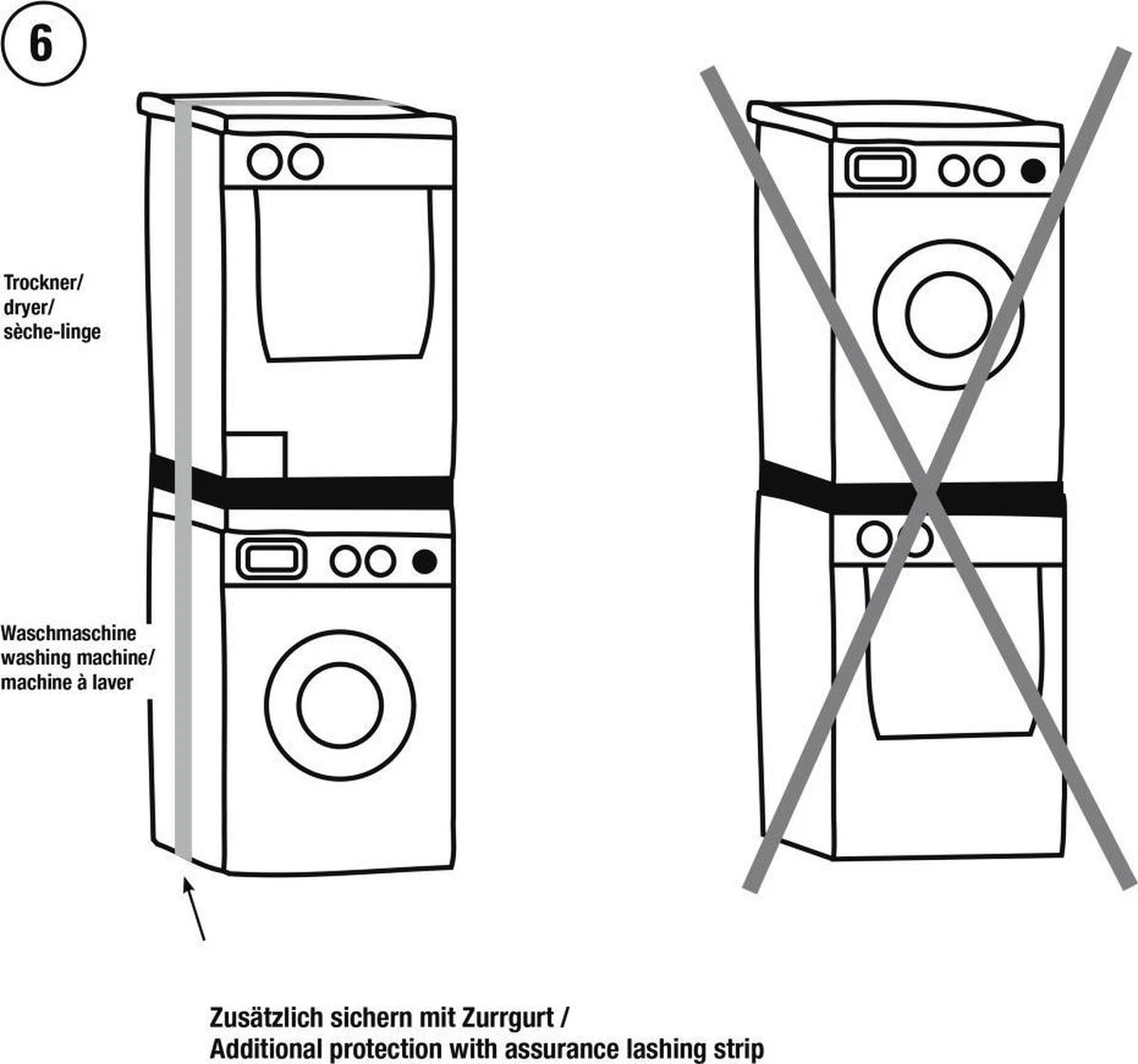 6

Trockner/
dryer/
sèche-linge

Waschmaschine
washing machine/
machine à laver

Zusätzlich sichern mit Zurrgurt /
Additional protection with assurance lashing strip