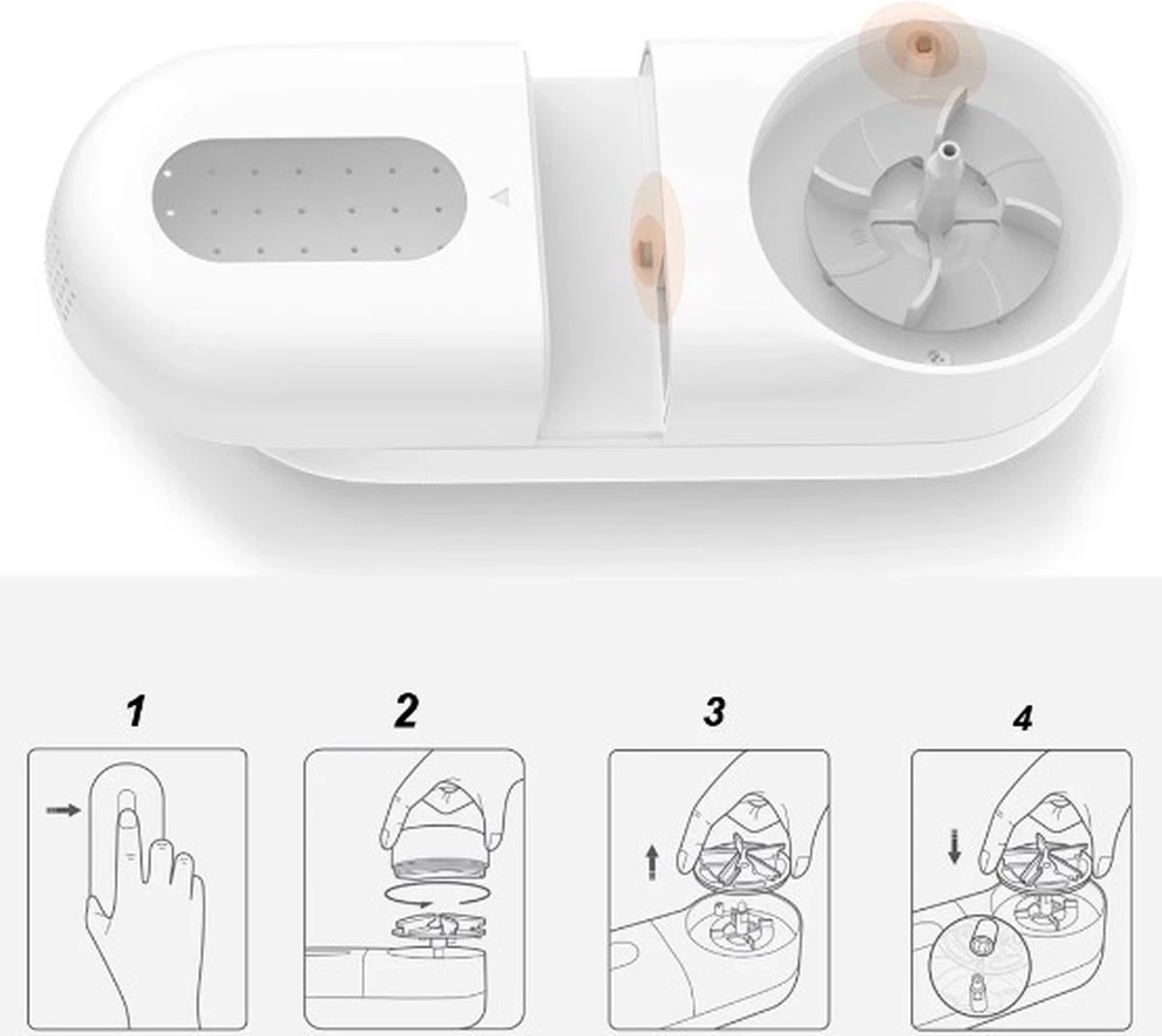 1

2

3

4