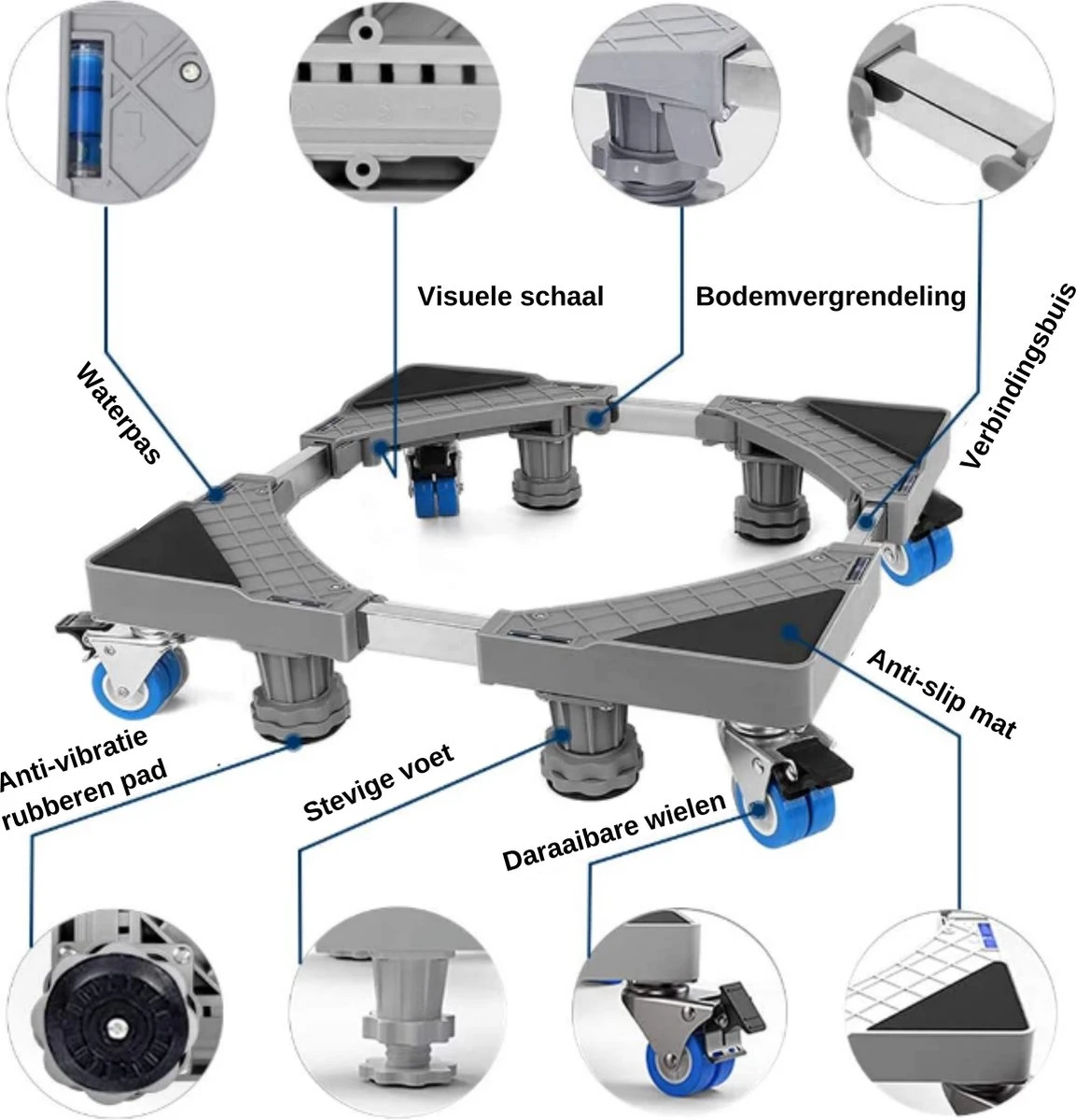 Visuele schaal

Bodemvergrendeling

Waterpas

Verbindingsbuis

Anti-slip mat

Anti-vibratie rubberen pad

Stevige voet

Daraaibare wielen